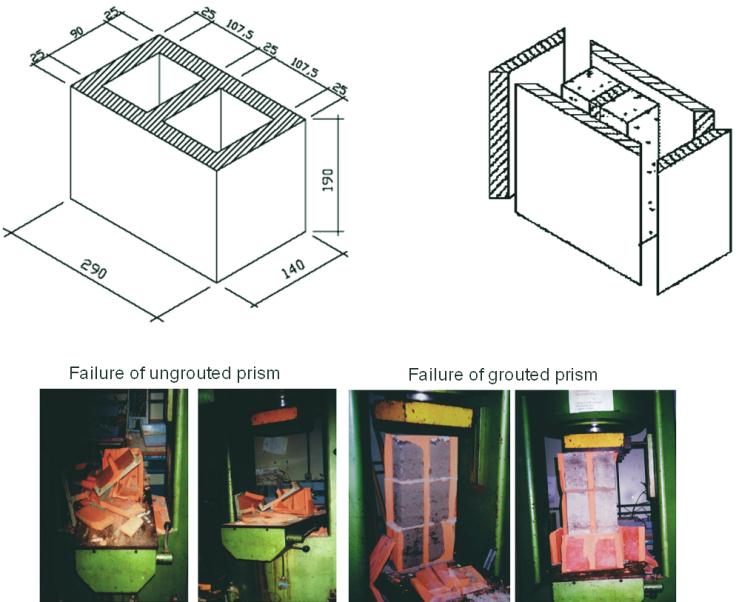 25
90
25
25
107,5
25
107,5
25
190
290
140

Failure of ungrouted prism

Failure of grouted prism